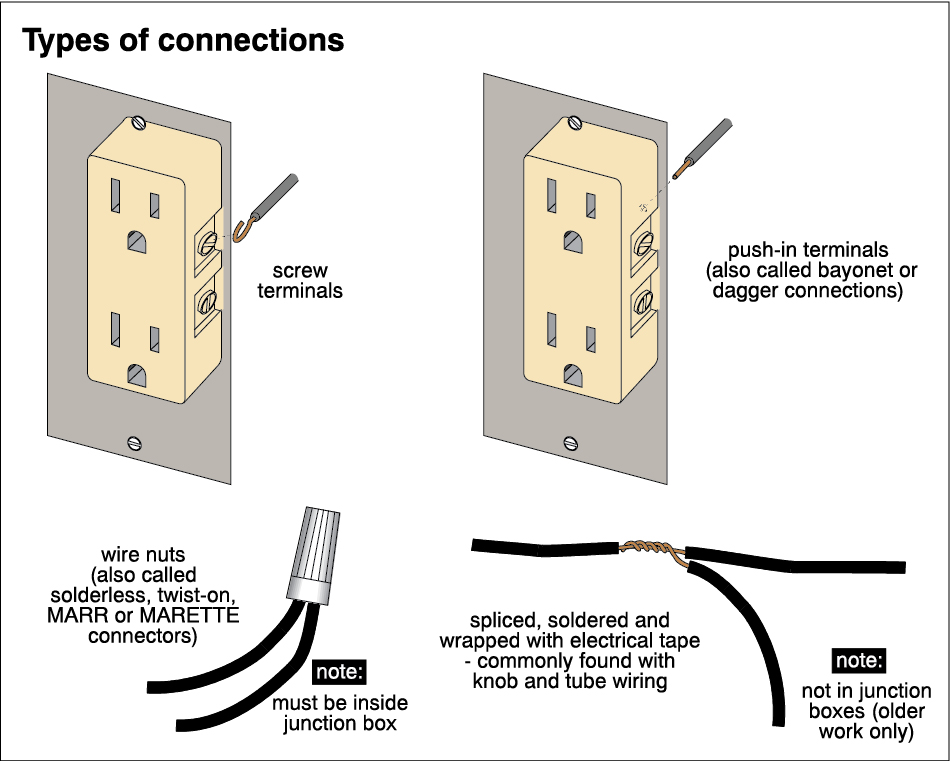 Types of connections

screw terminals

push-in terminals (also called bayonet or dagger connections)

wire nuts (also called solderless, twist-on, MARR or MARETTE connectors)

note:
must be inside junction box

spliced, soldered and wrapped with electrical tape - commonly found with knob and tube wiring

note:
not in junction boxes (older work only)