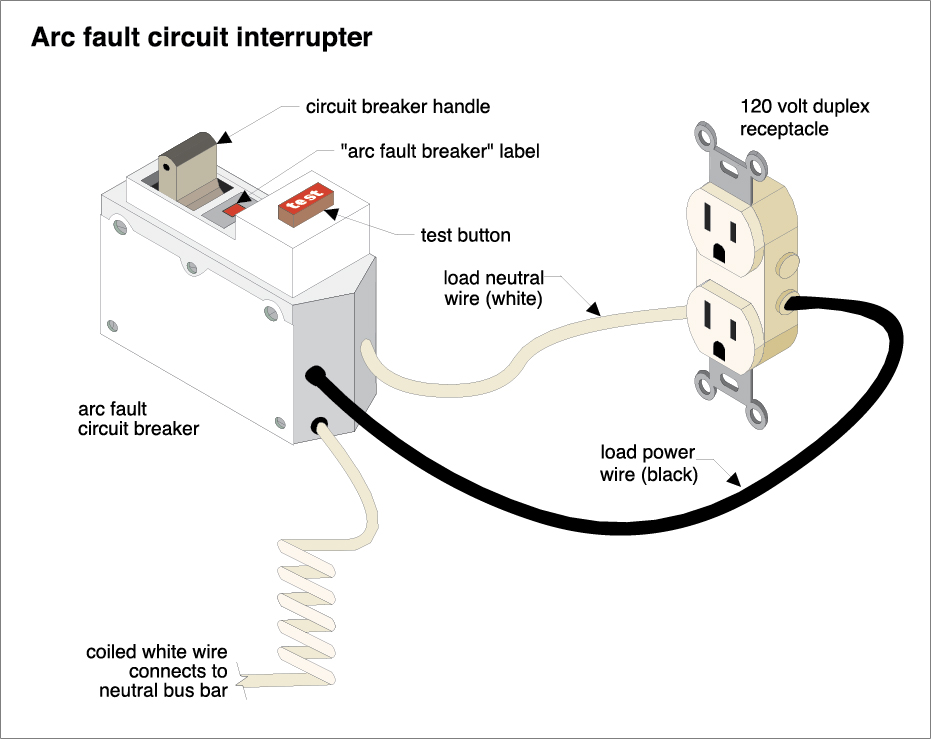 Arc fault circuit interrupter

circuit breaker handle

"arc fault breaker" label

test

test button

120 volt duplex receptacle

load neutral wire (white)

arc fault circuit breaker

load power wire (black)

coiled white wire connects to neutral bus bar