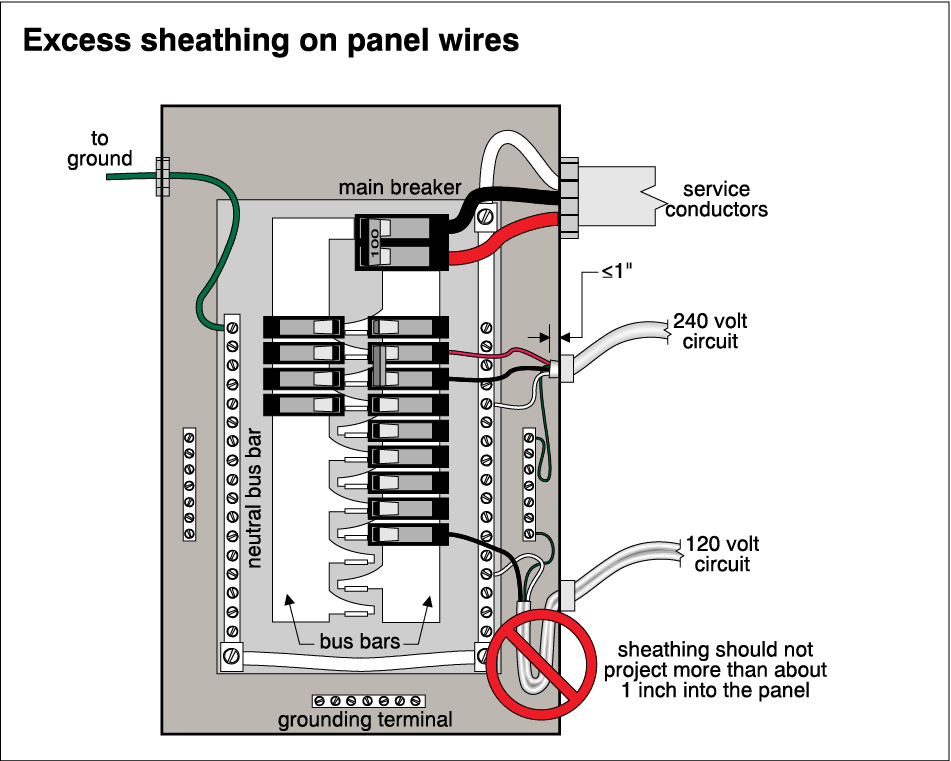 Excess sheathing on panel wires

to ground

main breaker

100

service conductors

≤1"

240 volt circuit

neutral bus bar

120 volt circuit

bus bars

sheathing should not project more than about 1 inch into the panel

grounding terminal