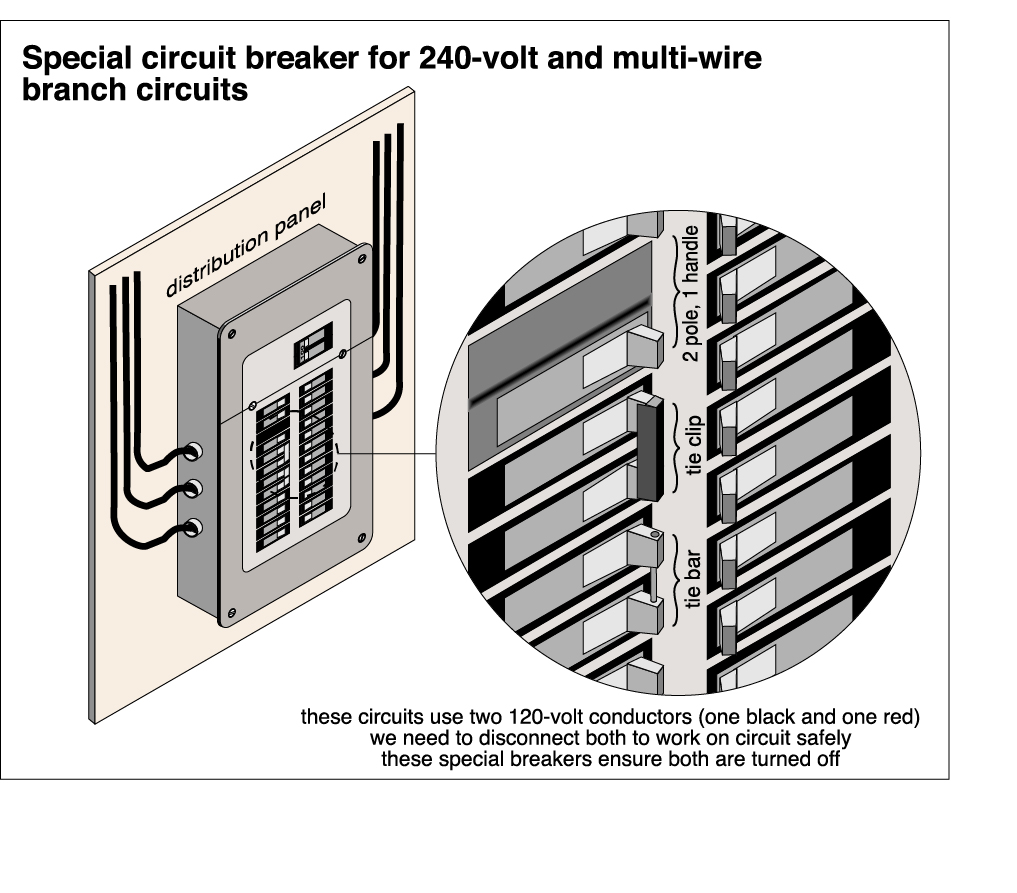 Special circuit breaker for 240-volt and multi-wire branch circuits

distribution panel

2 pole, 1 handle

tie clip

tie bar

these circuits use two 120-volt conductors (one black and one red)
we need to disconnect both to work on circuit safely
these special breakers ensure both are turned off