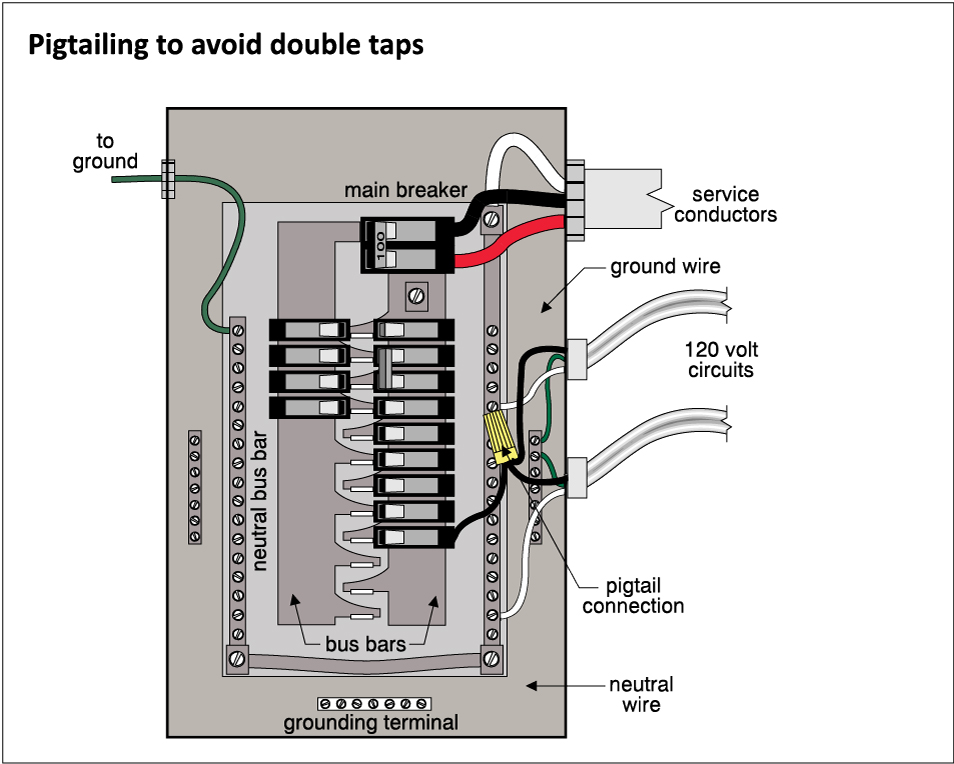 Pigtailing to avoid double taps

to ground

main breaker

100

service conductors

ground wire

120 volt circuits

neutral bus bar

pigtail connection

bus bars

neutral wire

grounding terminal