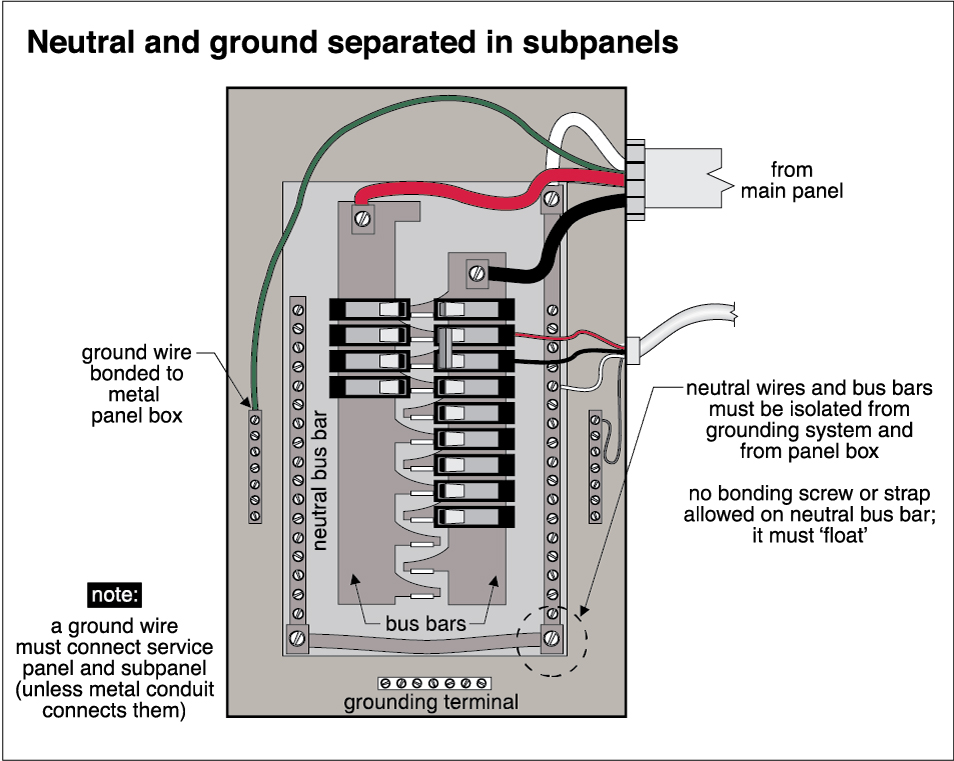 Neutral and ground separated in subpanels

from main panel

ground wire bonded to metal panel box

neutral bus bar

neutral wires and bus bars must be isolated from grounding system and from panel box

no bonding screw or strap allowed on neutral bus bar; it must 'float'

note:

a ground wire must connect service panel and subpanel (unless metal conduit connects them)

bus bars

grounding terminal