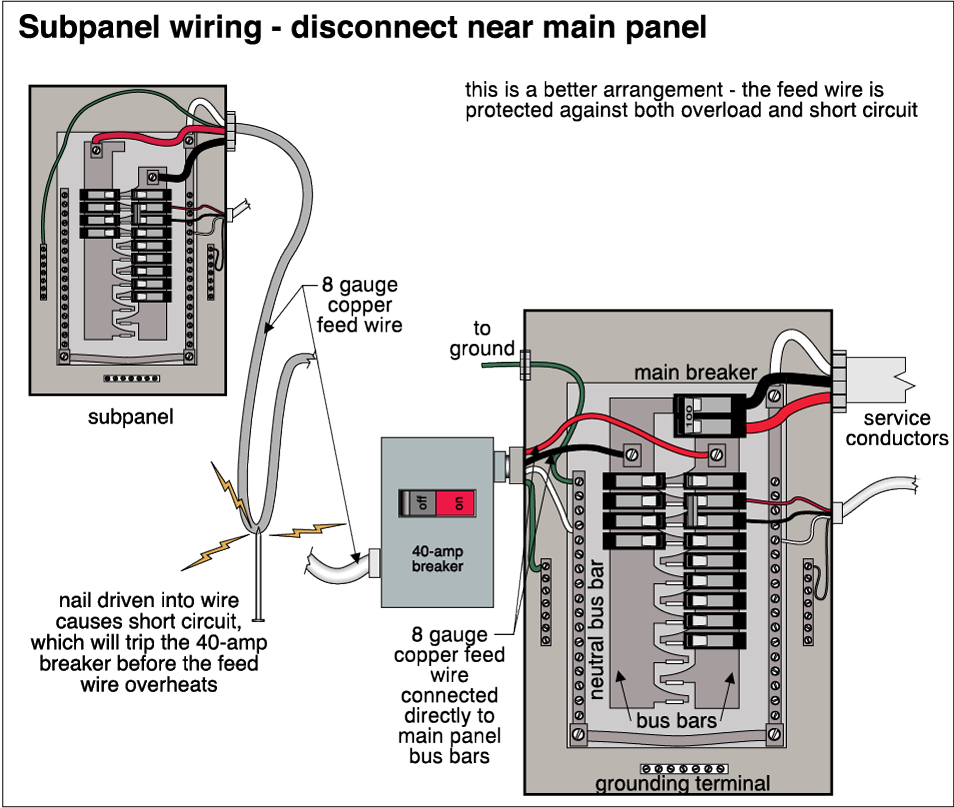 Subpanel wiring - disconnect near main panel

this is a better arrangement - the feed wire is protected against both overload and short circuit

8 gauge copper feed wire

subpanel

to ground

main breaker

100

service conductors

off

on

40-amp breaker

nail driven into wire causes short circuit, which will trip the 40-amp breaker before the feed wire overheats

8 gauge copper feed wire connected directly to main panel bus bars

neutral bus bar

bus bars

grounding terminal