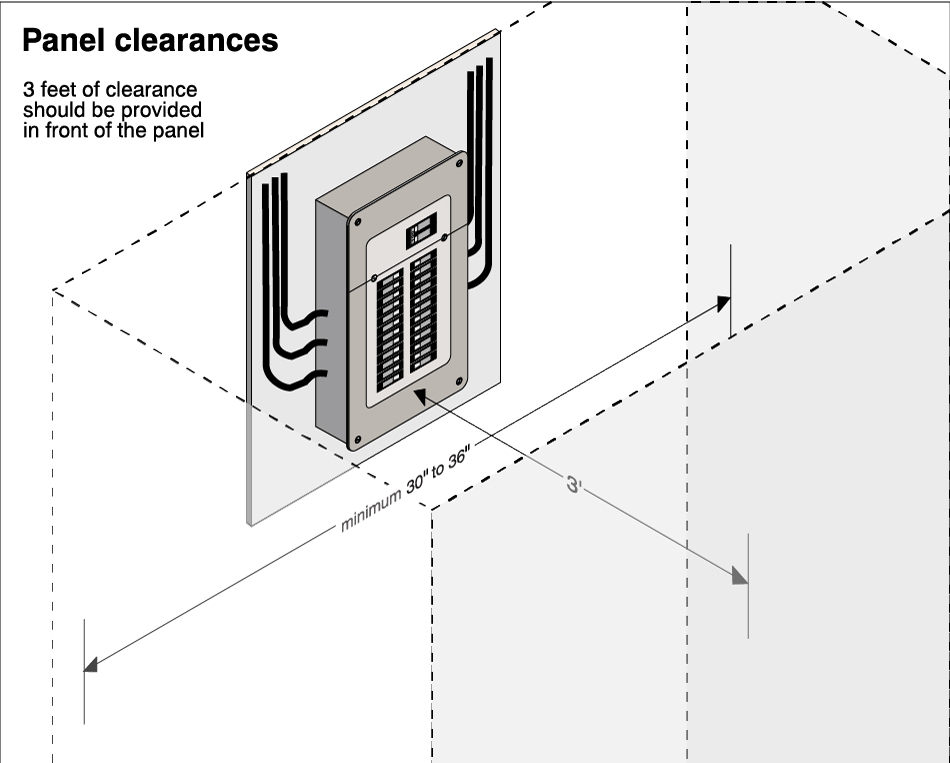 Panel clearances

3 feet of clearance should be provided in front of the panel

minimum 30" to 36"

3'