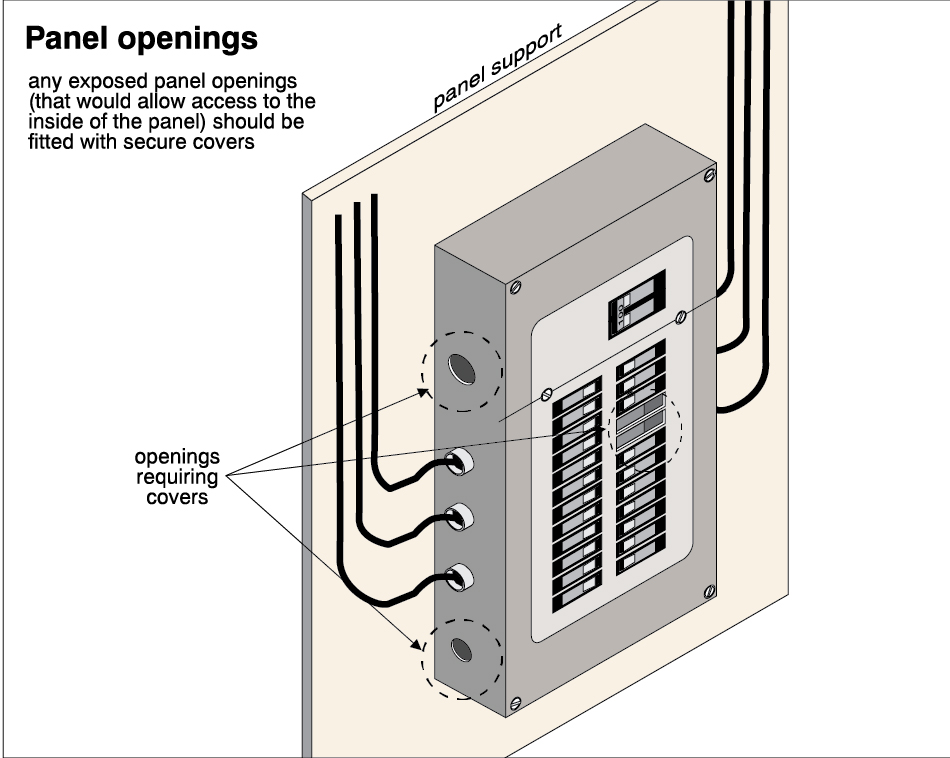 Panel openings

any exposed panel openings (that would allow access to the inside of the panel) should be fitted with secure covers

panel support

openings requiring covers