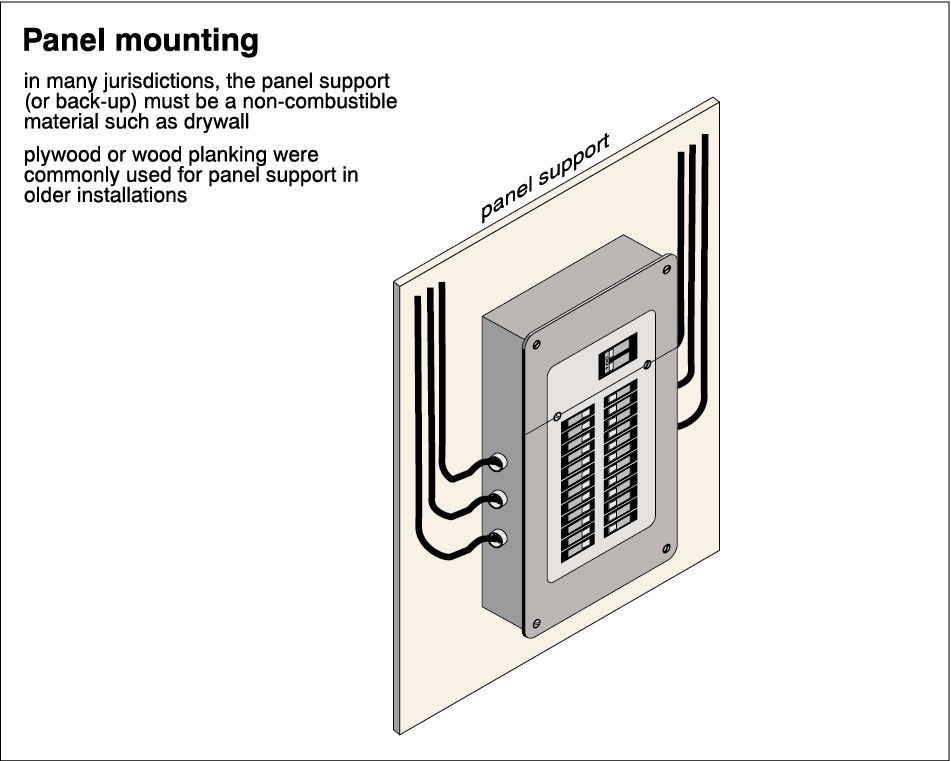 Panel mounting

in many jurisdictions, the panel support (or back-up) must be a non-combustible material such as drywall

plywood or wood planking were commonly used for panel support in older installations

panel support