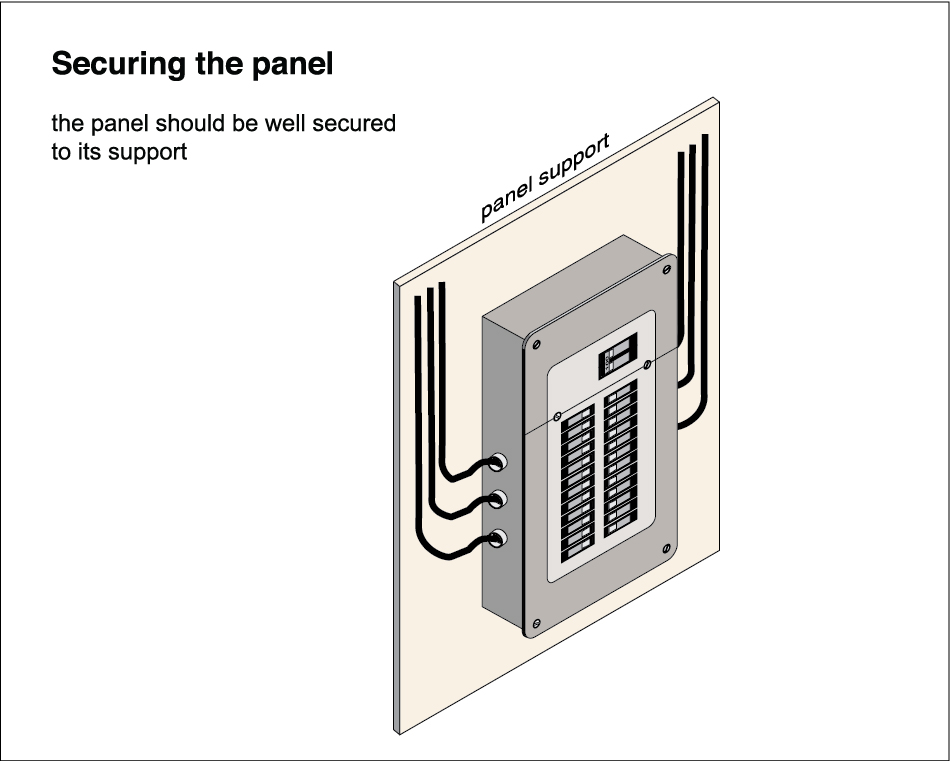 Securing the panel

the panel should be well secured to its support

panel support